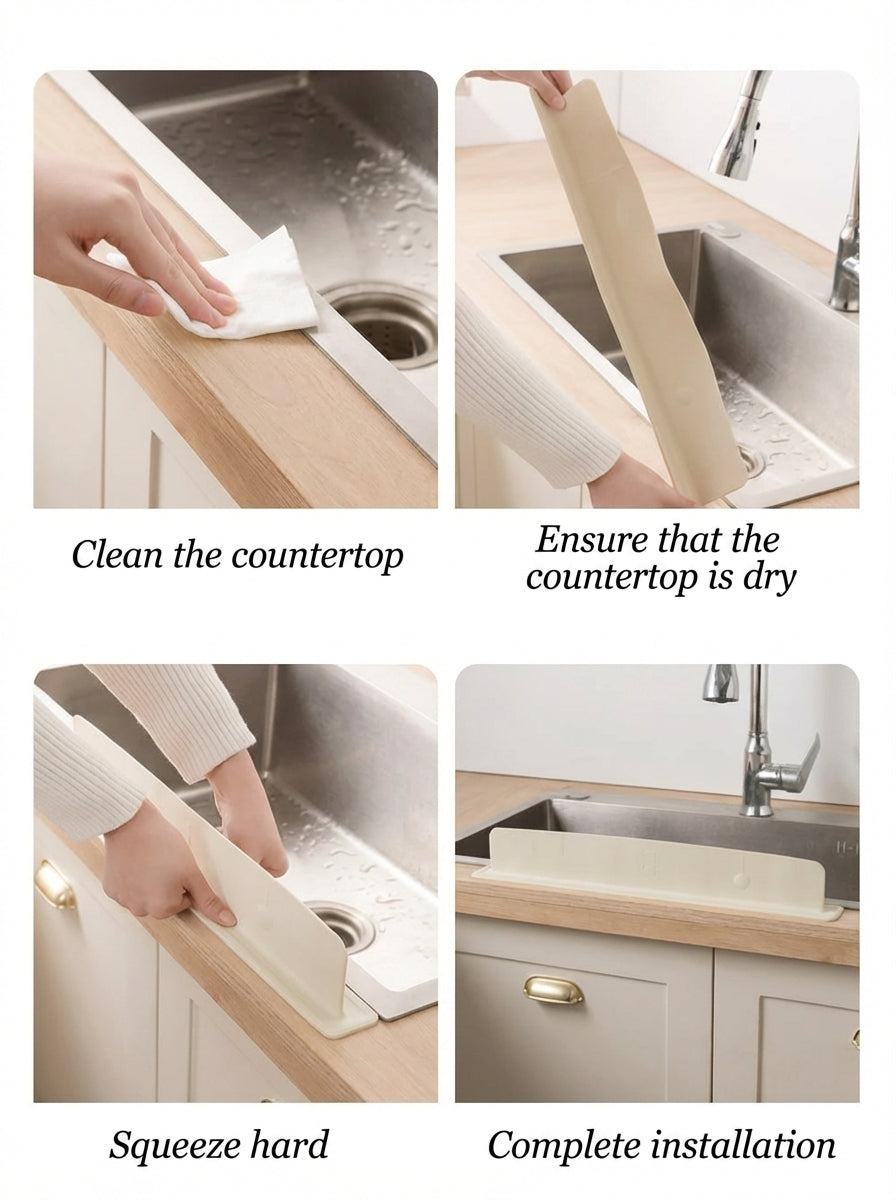 Clean the countertop

Ensure that the countertop is dry

Squeeze hard

Complete installation